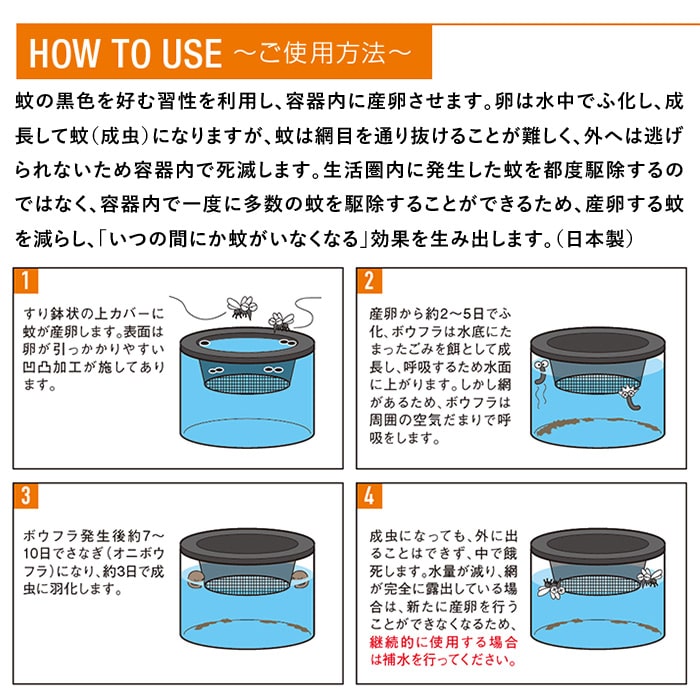 HOW TO USE ～ご使用方法～

蚊の黒色を好む習性を利用し、容器内に産卵させます。卵は水中でふ化し、成長して蚊（成虫）になりますが、蚊は網目を通り抜けることが難しく、外へは逃げられないため容器内で死滅します。生活圏内に発生した蚊を都度駆除するのではなく、容器内で一度に多数の蚊を駆除することができるため、産卵する蚊を減らし、「いつの間にか蚊がいなくなる」効果を生み出します。（日本製）

1

すり鉢状の上カバーに蚊が産卵します。表面は卵が引っかかりやすい凹凸加工が施してあります。

2

産卵から約2～5日でふ化、ボウフラは水底にたまったごみを餌として成長し、呼吸するため水面に上がります。しかし網があるため、ボウフラは周囲の空気だまりで呼吸をします。

3

ボウフラ発生後約7～10日でさなぎ（オニボウフラ）になり、約3日で成虫に羽化します。

4

成虫になっても、外に出ることはできず、中で餓死します。水量が減り、網が完全に露出している場合は、新たに産卵を行うことができなくなるため、継続的に使用する場合は補水を行ってください。