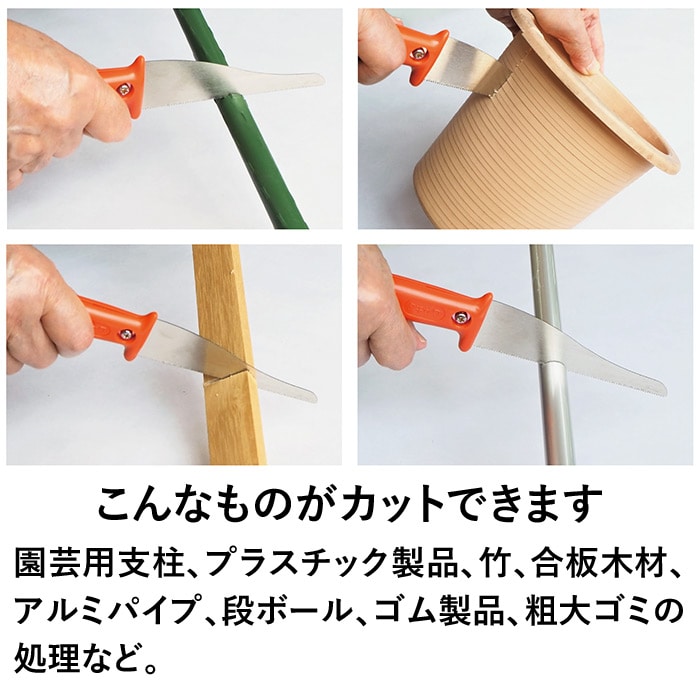 こんなものがカットできます

園芸用支柱、プラスチック製品、竹、合板木材、アルミパイプ、段ボール、ゴム製品、粗大ゴミの処理など。