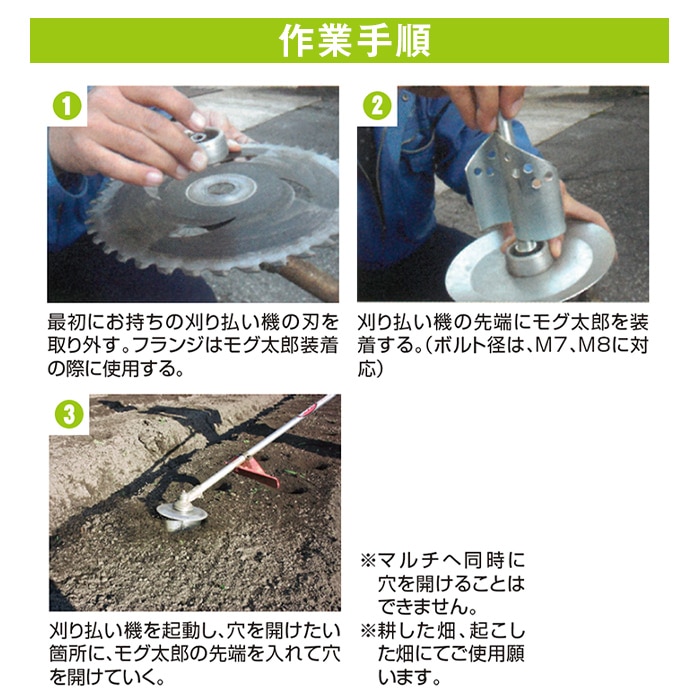 作業手順

1

最初にお持ちの刈り払い機の刃を取り外す。フランジはモグ太郎装着の際に使用する。

2

刈り払い機の先端にモグ太郎を装着する。(ボルト径は、M7、M8に対応)

3

刈り払い機を起動し、穴を開けたい箇所に、モグ太郎の先端を入れて穴を開けていく。

※マルチへ同時に穴を開けることはできません。
※耕した畑、起こした畑にてご使用願います。